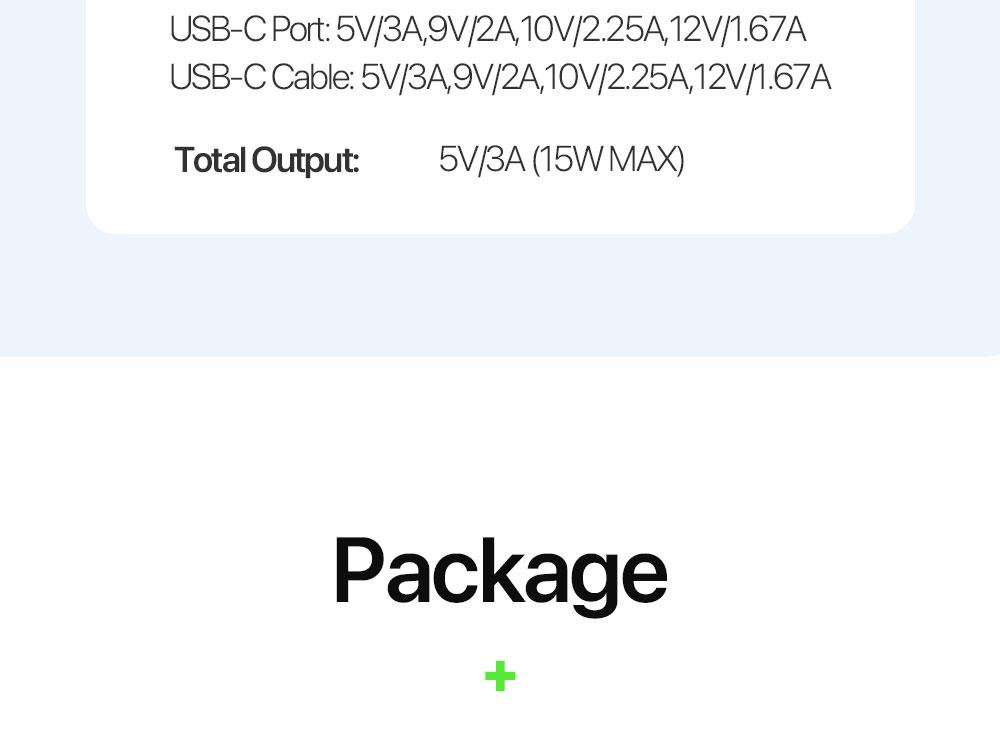 USB-C Port: 5V/3A,9V/2A,10V/2.25A,12V/1.67A
USB-C Cable: 5V/3A,9V/2A,10V/2.25A,12V/1.67A

Total Output: 5V/3A (15W MAX)

Package

+