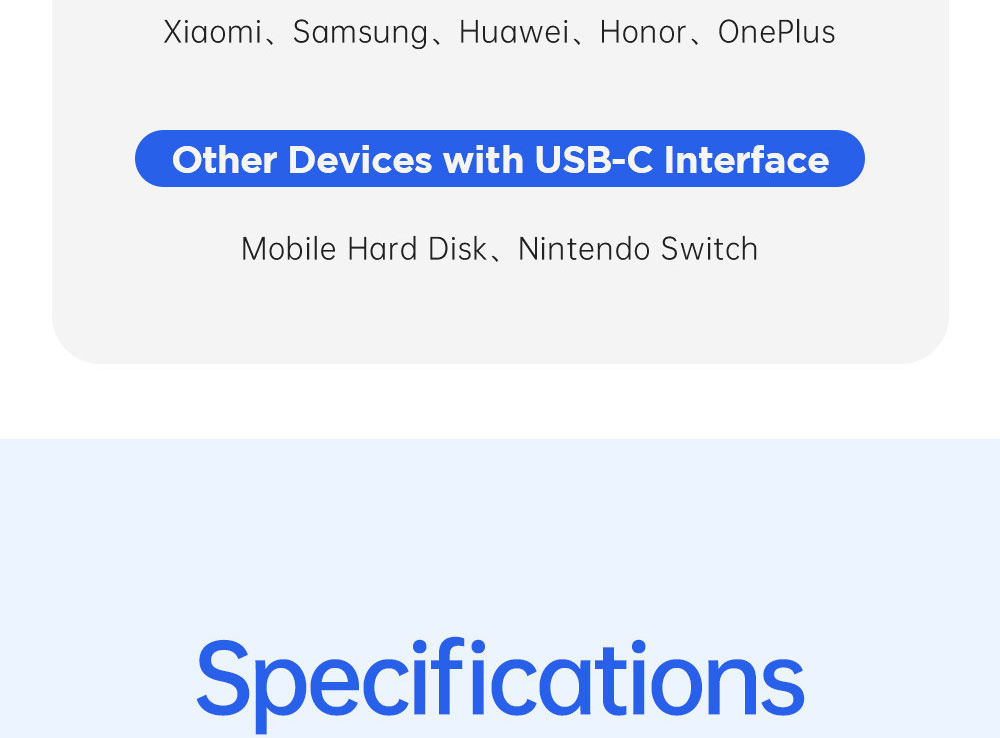 Xiaomi、Samsung、Huawei、Honor、OnePlus

Other Devices with USB-C Interface

Mobile Hard Disk、Nintendo Switch

Specifications