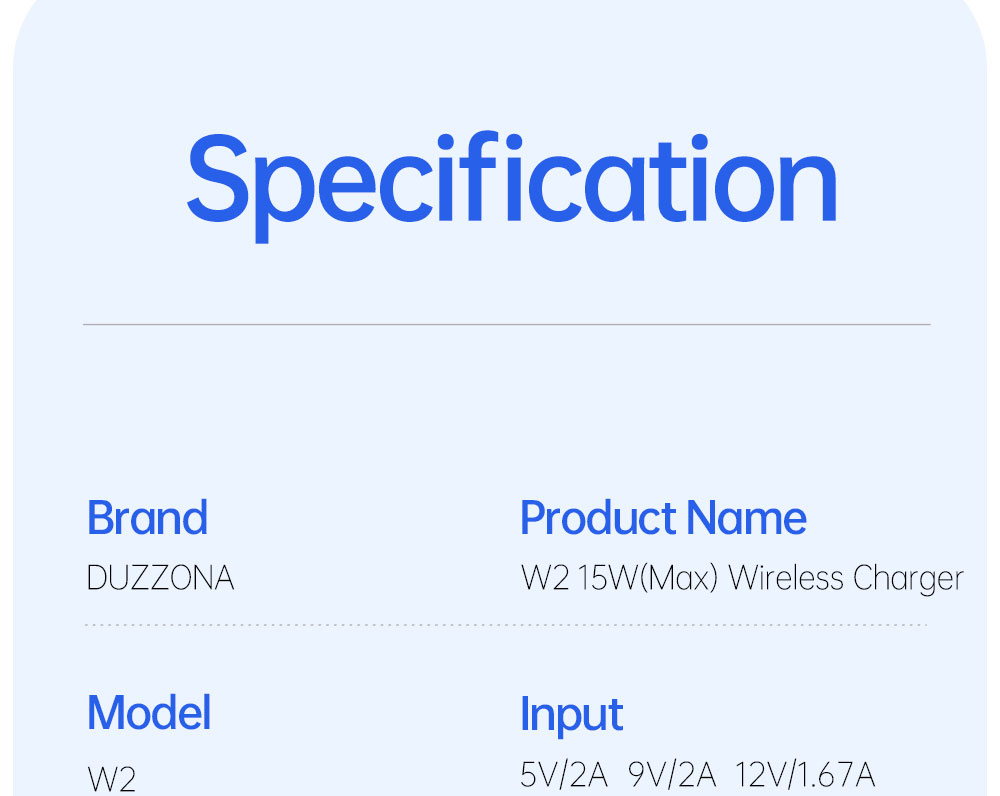 Specification

Brand
DUZZONA

Product Name
W2 15W(Max) Wireless Charger

Model
W2

Input
5V/2A 9V/2A 12V/1.67A